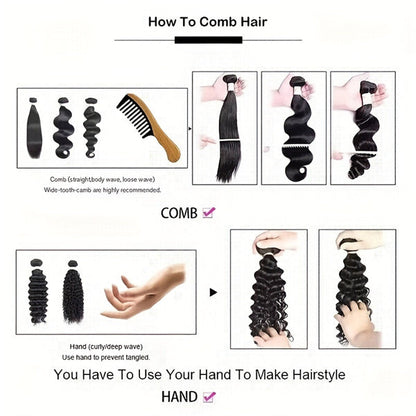 How To Comb Hair

Comb (straight,body wave, loose wave)
Wide-tooth-camb are highly recommended.

COMB ☑

Hand (curly/deep wave)
Use hand to prevent tangled.

You Have To Use Your Hand To Make Hairstyle

HAND ☑