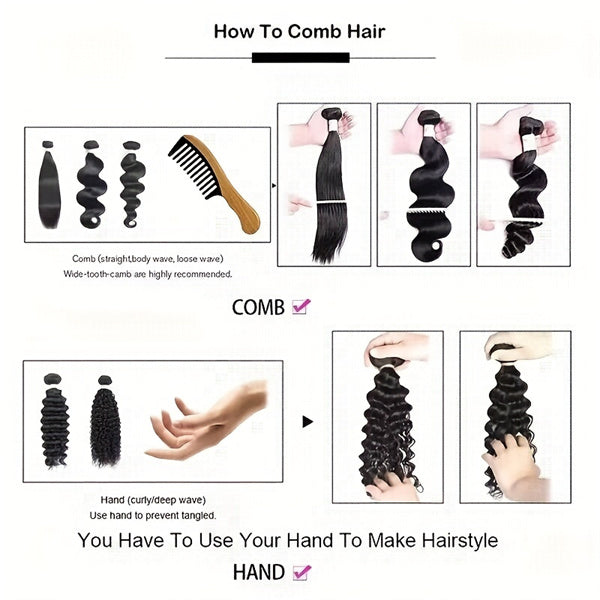 How To Comb Hair

Comb (straight,body wave, loose wave)
Wide-tooth-camb are highly recommended.

COMB ☑

Hand (curly/deep wave)
Use hand to prevent tangled.

You Have To Use Your Hand To Make Hairstyle

HAND ☑